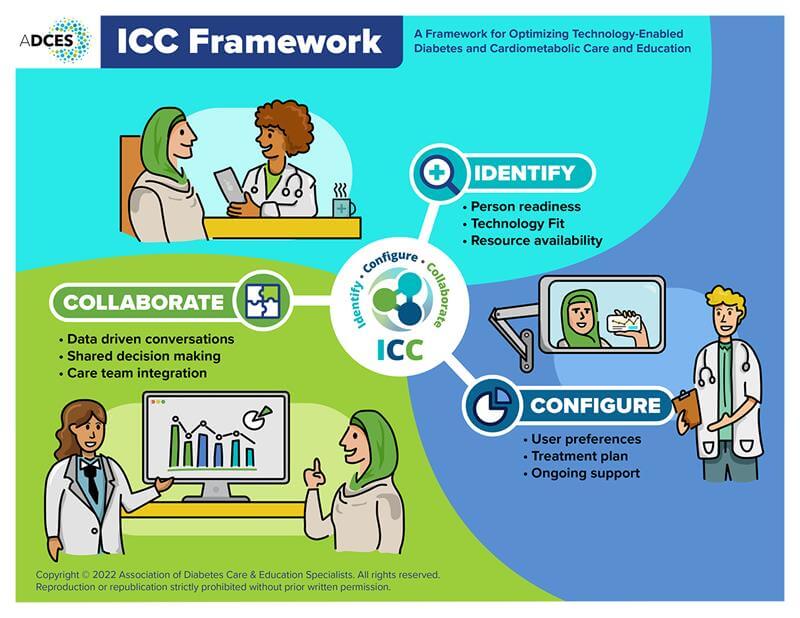 ADCES

ICC Framework

A Framework for Optimizing Technology-Enabled Diabetes and Cardiometabolic Care and Education

IDENTIFY
• Person readiness
• Technology Fit
• Resource availability

Identify • Configure • Collaborate
ICC

COLLABORATE
• Data driven conversations
• Shared decision making
• Care team integration

CONFIGURE
• User preferences
• Treatment plan
• Ongoing support

Copyright © 2022 Association of Diabetes Care & Education Specialists. All rights reserved. Reproduction or republication strictly prohibited without prior written permission.